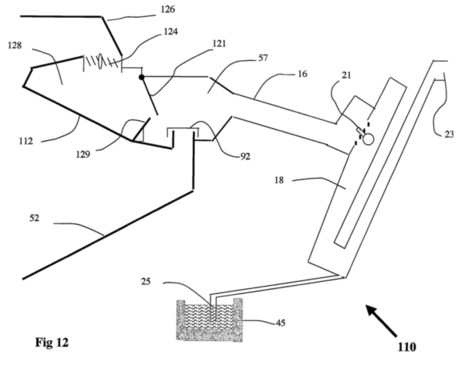 126
124
128
121
57
16
21
23
112
129
92
18
52
25
45
Fig 12
110